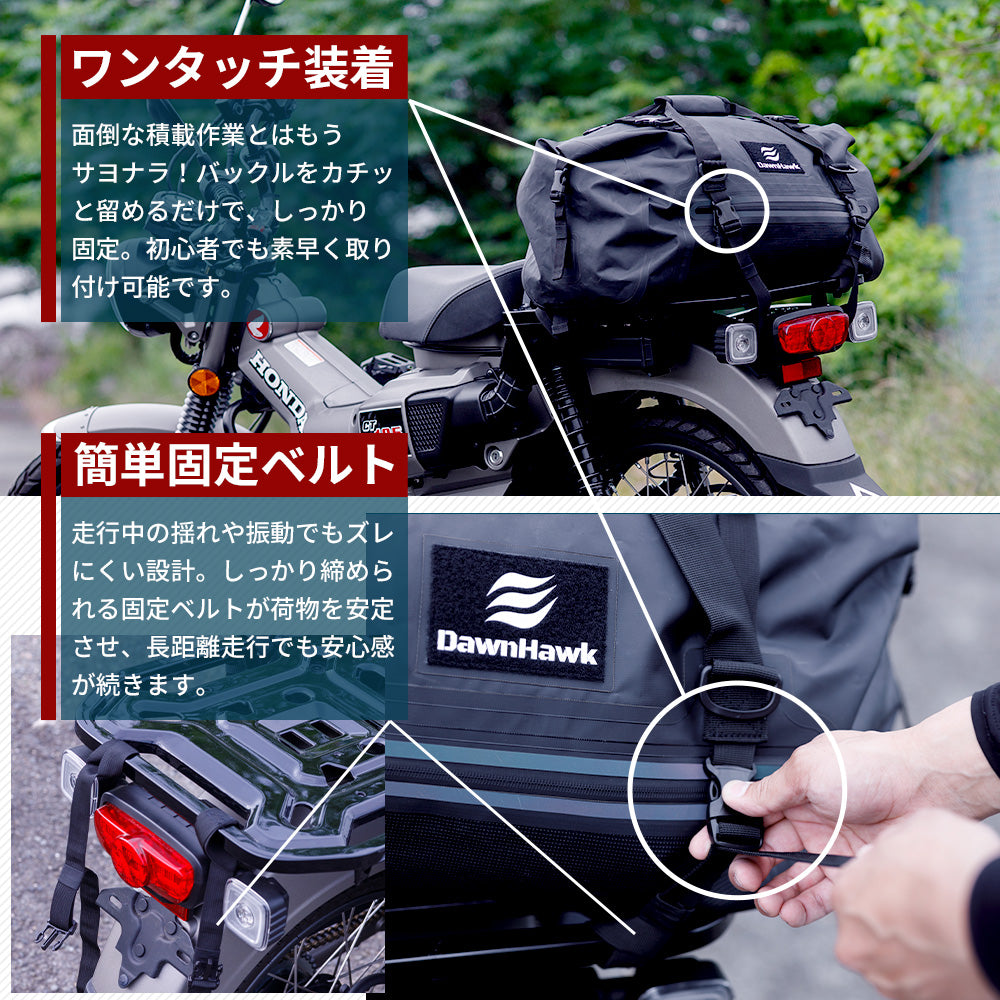 ワンタッチ装着

面倒な積載作業とはもうサヨナラ！バックルをカチッと留めるだけで、しっかり固定。初心者でも素早く取り付け可能です。

DawnHawk

HONDA

CT

簡単固定ベルト

走行中の揺れや振動でもズレにくい設計。しっかり締められる固定ベルトが荷物を安定させ、長距離走行でも安心感が続きます。

DawnHawk